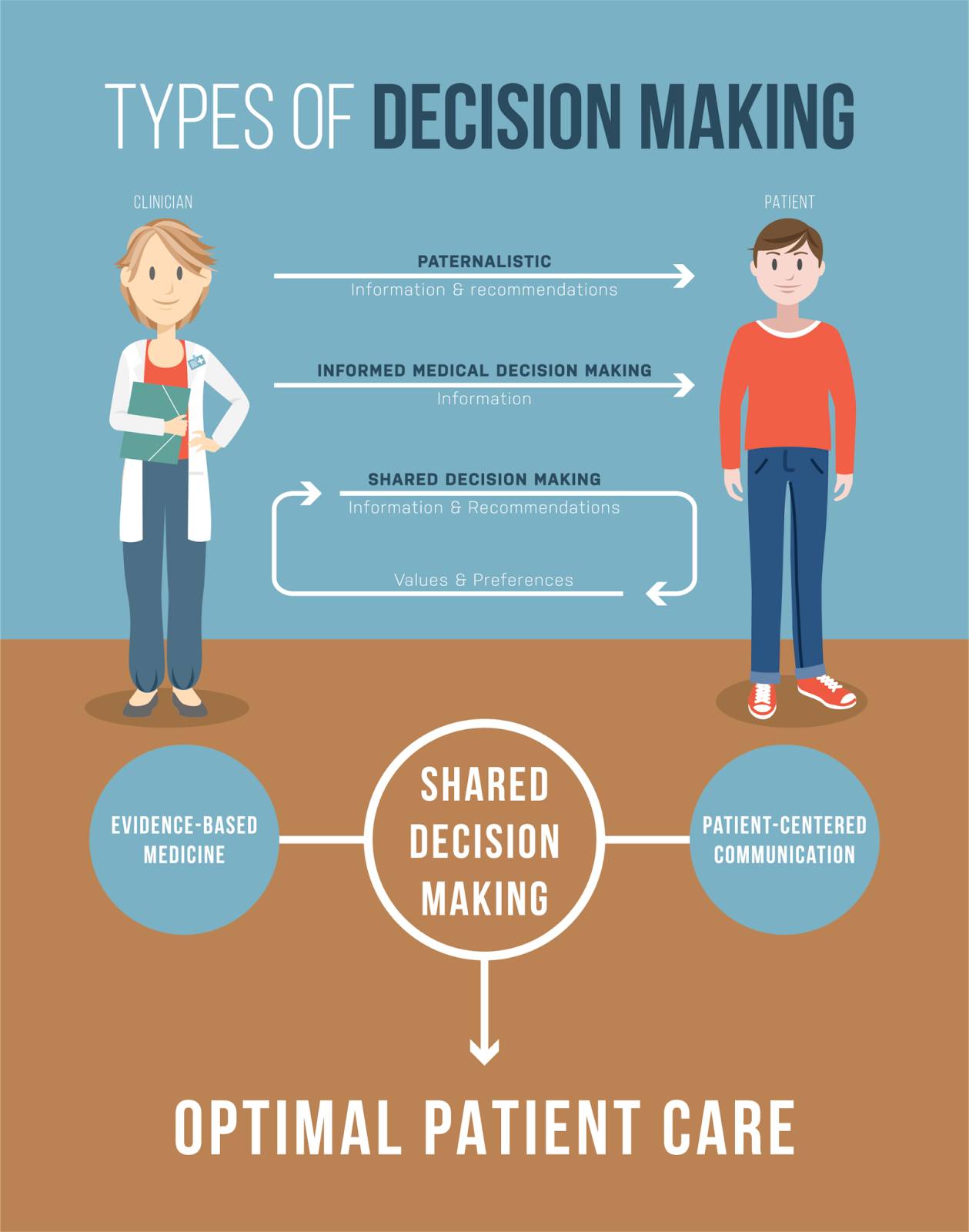 TYPES OF DECISION MAKING

CLINICIAN

PATIENT

PATERNALISTIC
Information & recommendations

INFORMED MEDICAL DECISION MAKING
Information

SHARED DECISION MAKING
Information & Recommendations

Values & Preferences

EVIDENCE-BASED MEDICINE

SHARED DECISION MAKING

PATIENT-CENTERED COMMUNICATION

OPTIMAL PATIENT CARE