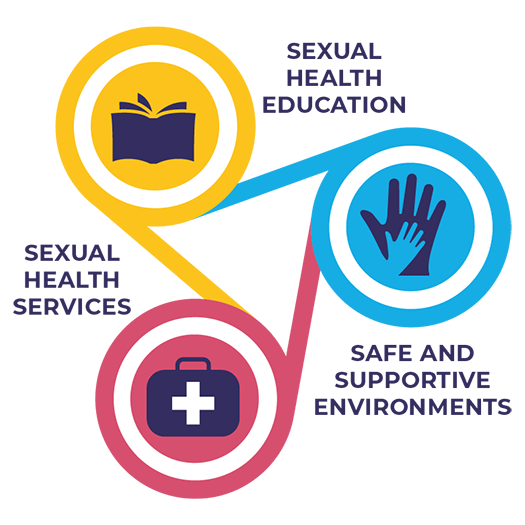 SEXUAL HEALTH EDUCATION

SEXUAL HEALTH SERVICES

SAFE AND SUPPORTIVE ENVIRONMENTS